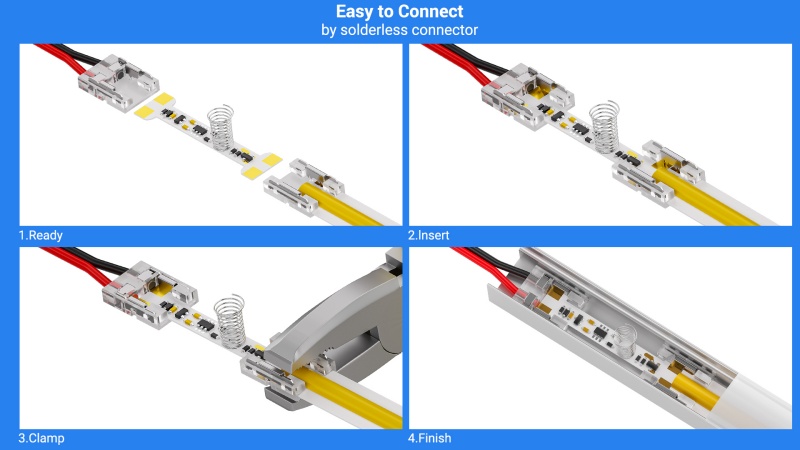 Easy to Connect
by solderless connector

1.Ready

2.Insert

3.Clamp

4.Finish