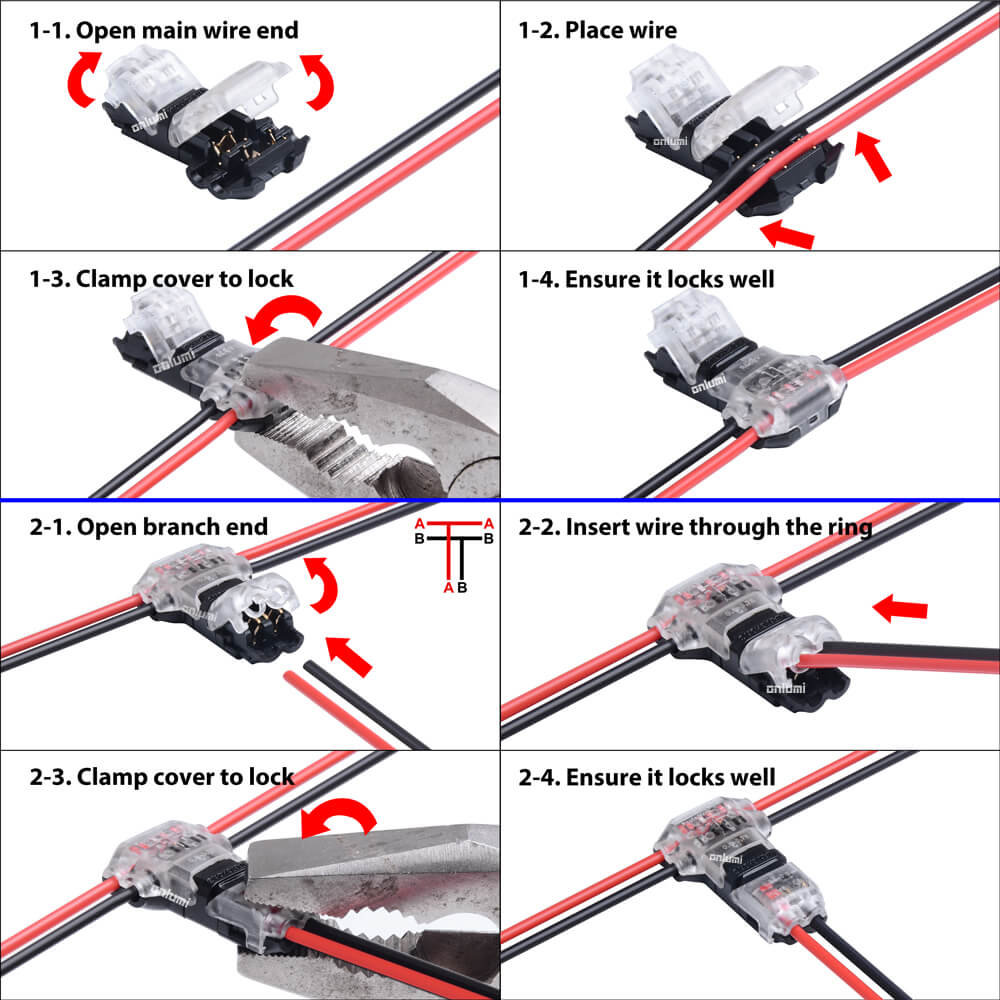 1-1. Open main wire end

onlumi

1-2. Place wire

onlumi

1-3. Clamp cover to lock

onlumi

1-4. Ensure it locks well

onlumi

2-1. Open branch end

A A
B B
A B

onlumi

2-2. Insert wire through the ring

onlumi

2-3. Clamp cover to lock

onlumi

2-4. Ensure it locks well

onlumi